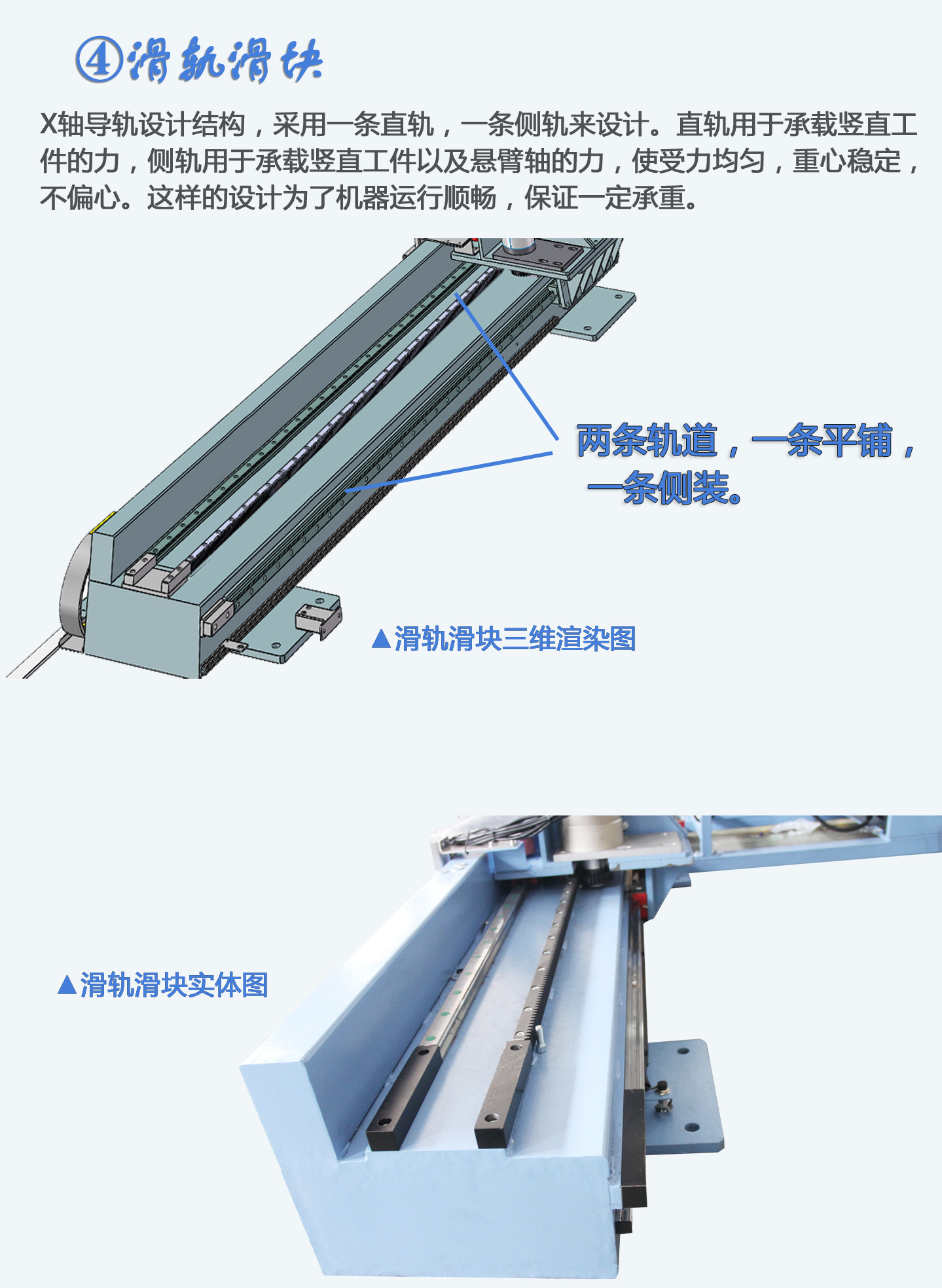 ④滑轨滑块

X轴导轨设计结构，采用一条直轨，一条侧轨来设计。直轨用于承载竖直工件的力，侧轨用于承载竖直工件以及悬臂轴的力，使受力均匀，重心稳定，不偏心。这样的设计为了机器运行顺畅，保证一定承重。

两条轨道，一条平铺，一条侧装。

▲滑轨滑块三维渲染图

▲滑轨滑块实体图